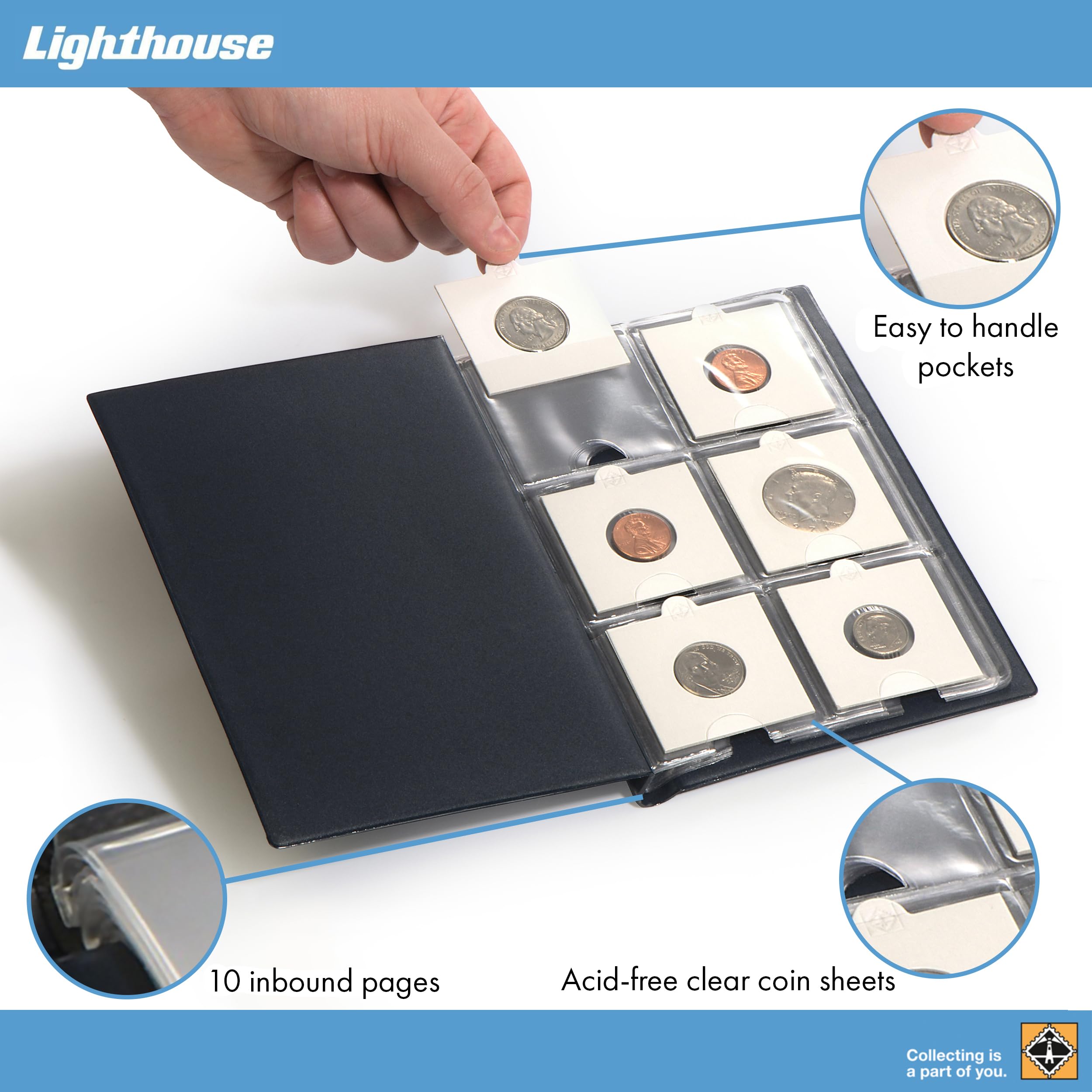 Lighthouse

Easy to handle pockets

10 inbound pages

Acid-free clear coin sheets

Collecting is a part of you.