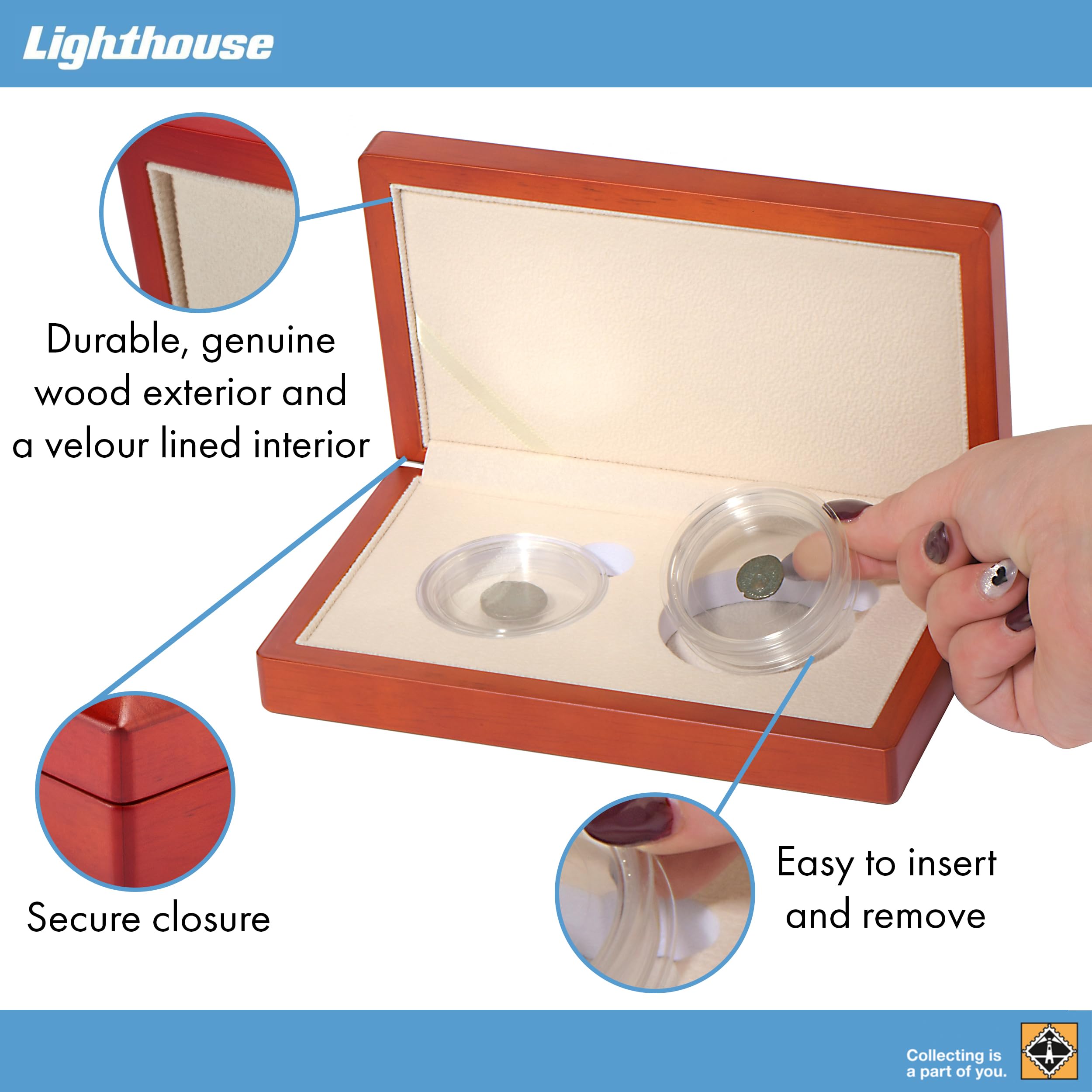 Lighthouse

Durable, genuine wood exterior and a velour lined interior

Secure closure

Easy to insert and remove

Collecting is a part of you.